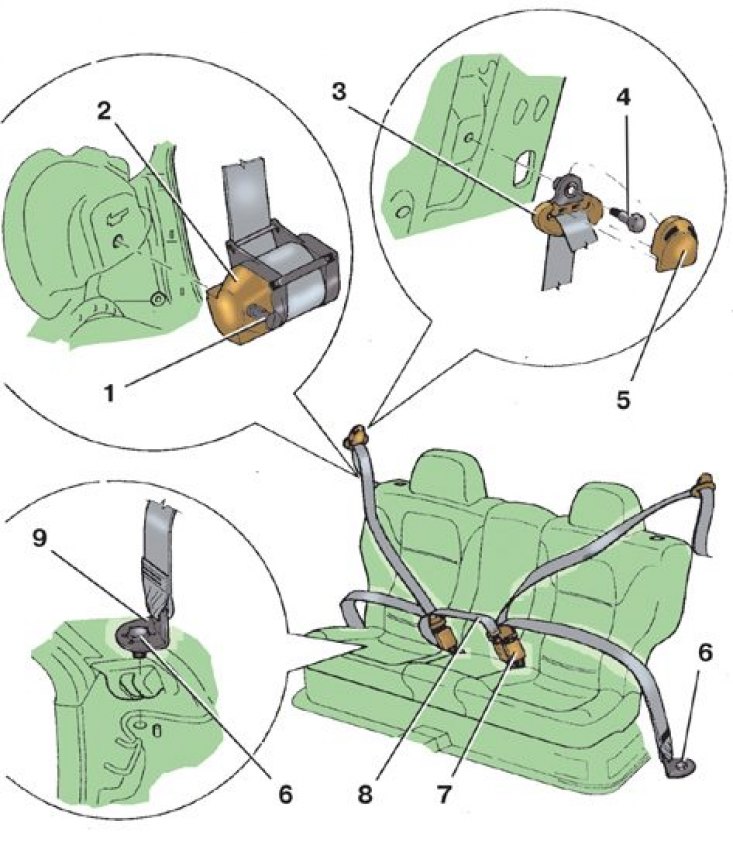 2
3
4
1
5
9
6
6
8
7