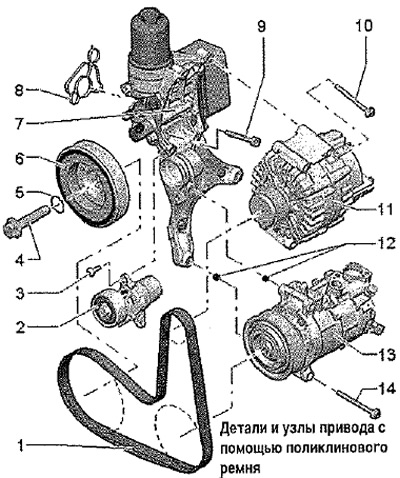 9
10
8
7
6
5
4
11
12
3
2
13
14
1
Детали и узлы привода с помощью поликлинового ремня