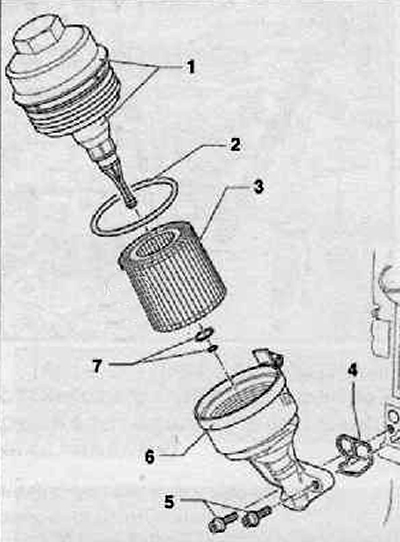 1
2
3
7
4
6
5