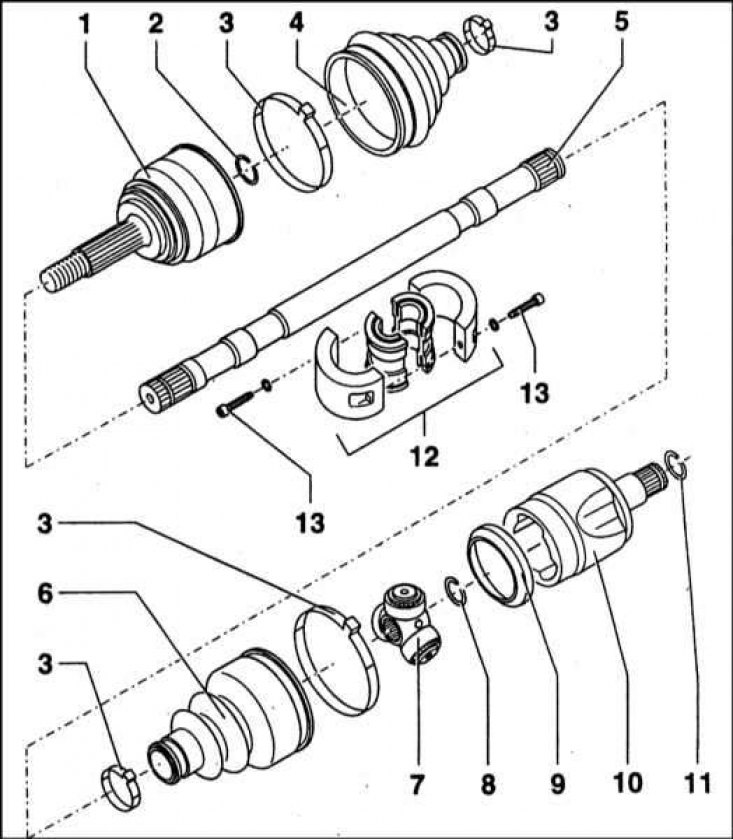 1 2 3 4 3 5
13
12
13
3
6
3
7 8 9 10 11