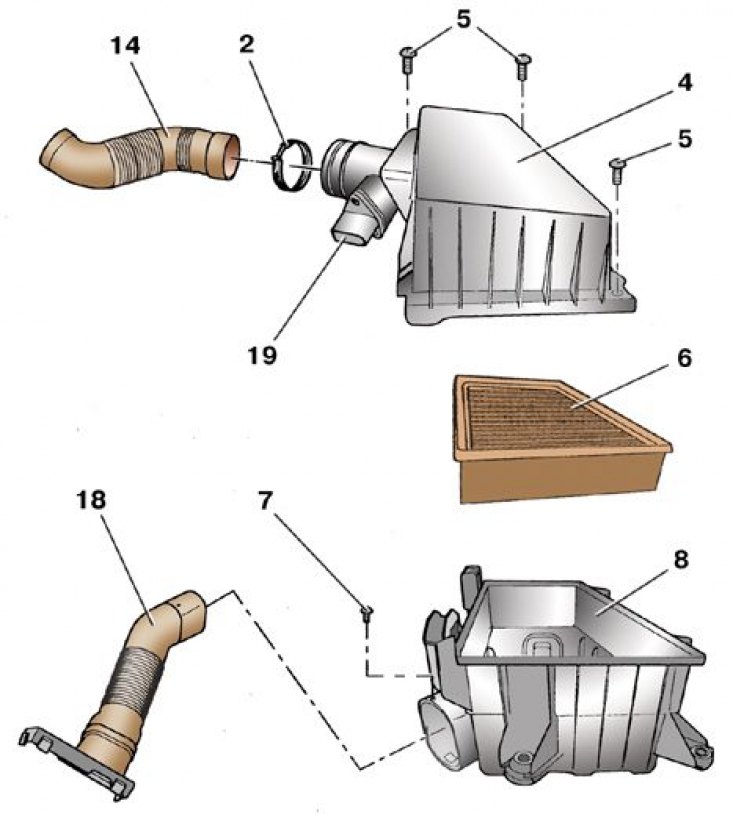 14
2
5
4
5
19
6
18
7
8