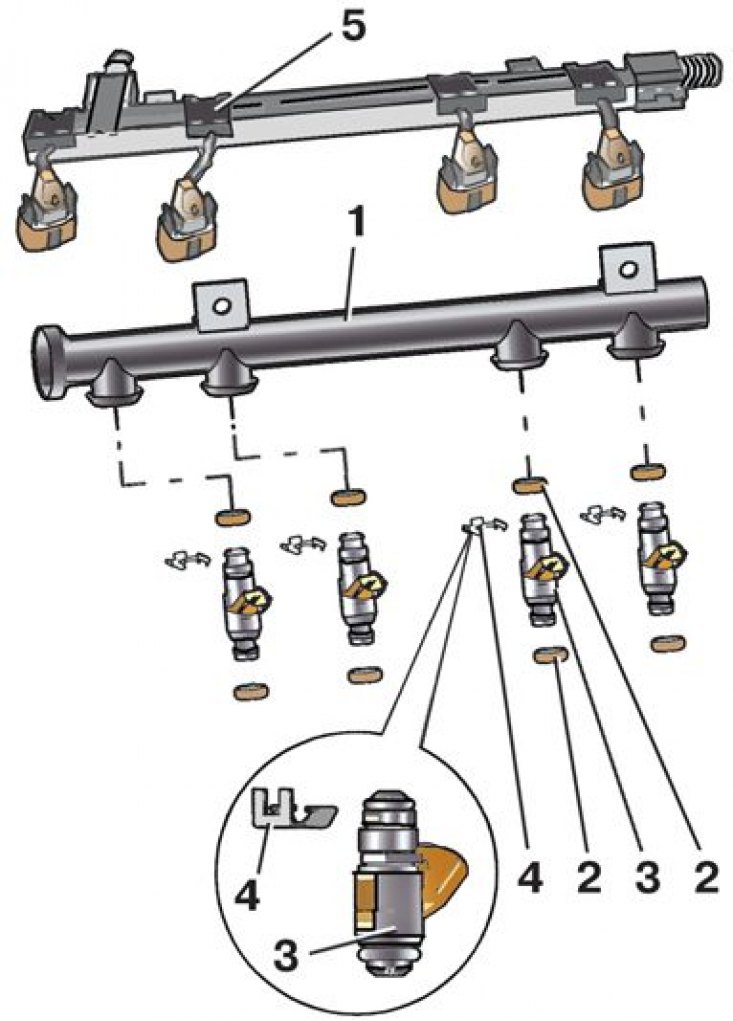 5
1
4
3
4
2
3
2