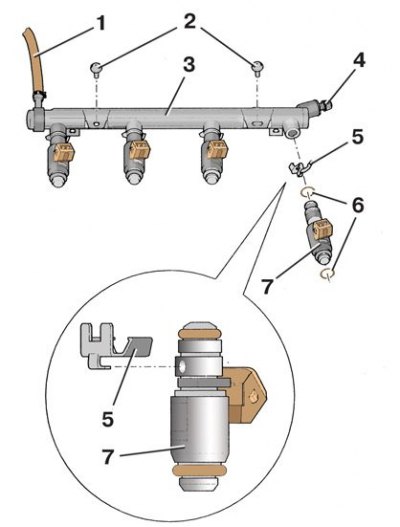 1
2
3
4
5
6
7
5
7