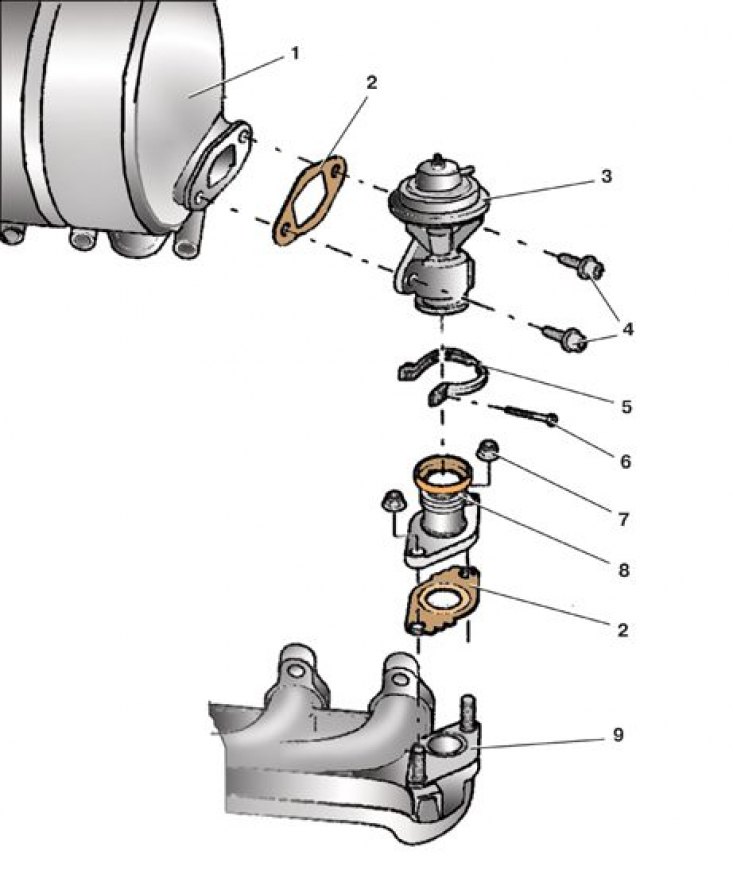 1
2
3
4
5
6
7
8
2
9