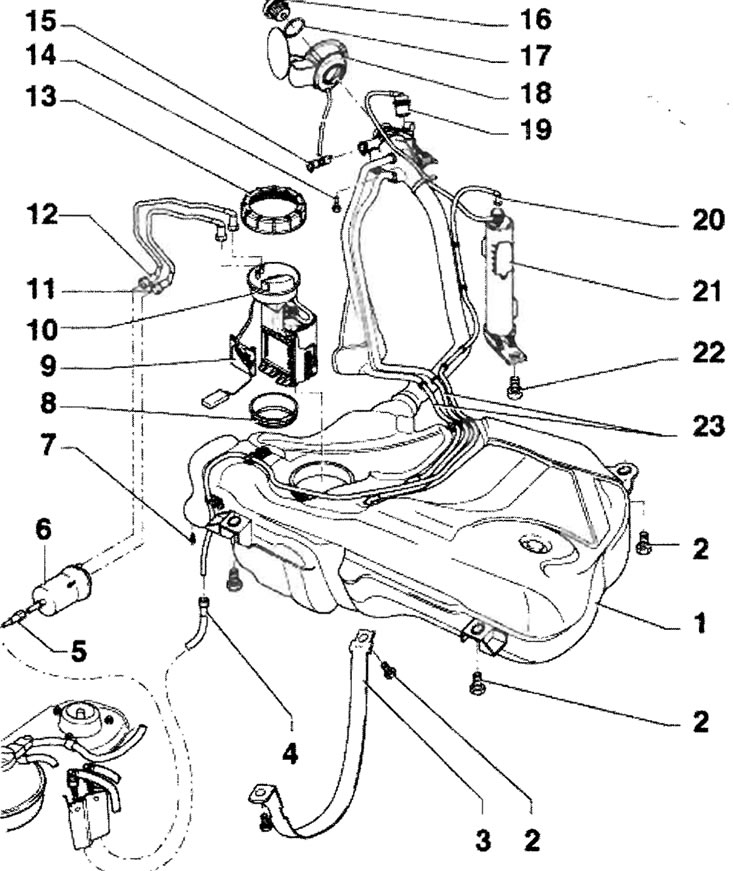 15
14
13
12
11
10
9
8
7
6
5
16
17
18
19
20
21
22
23
2
1
2
4
3
2