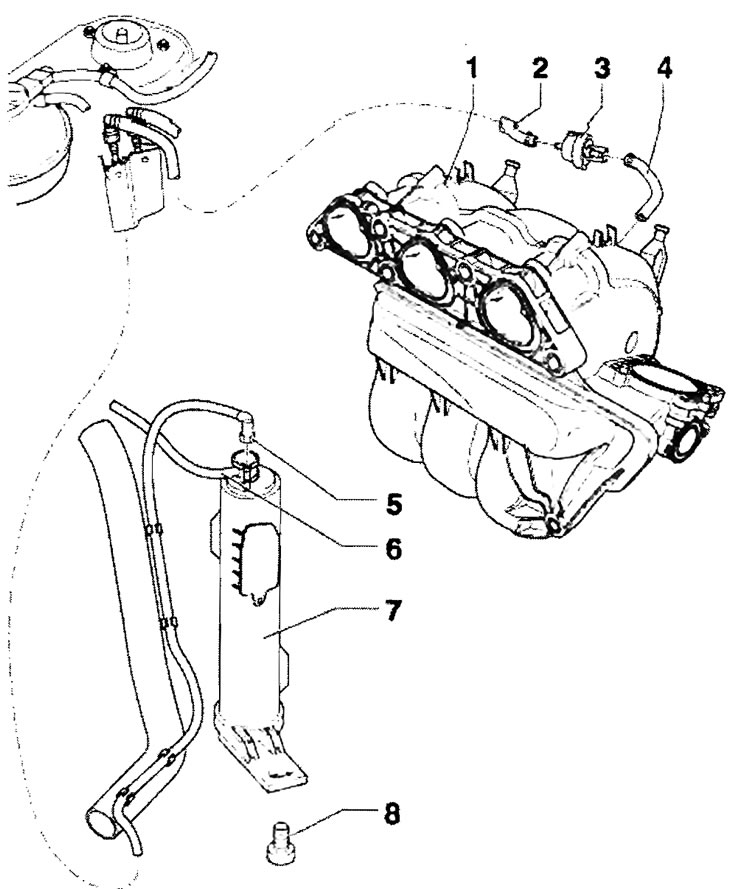 1
2
3
4
5
6
7
8