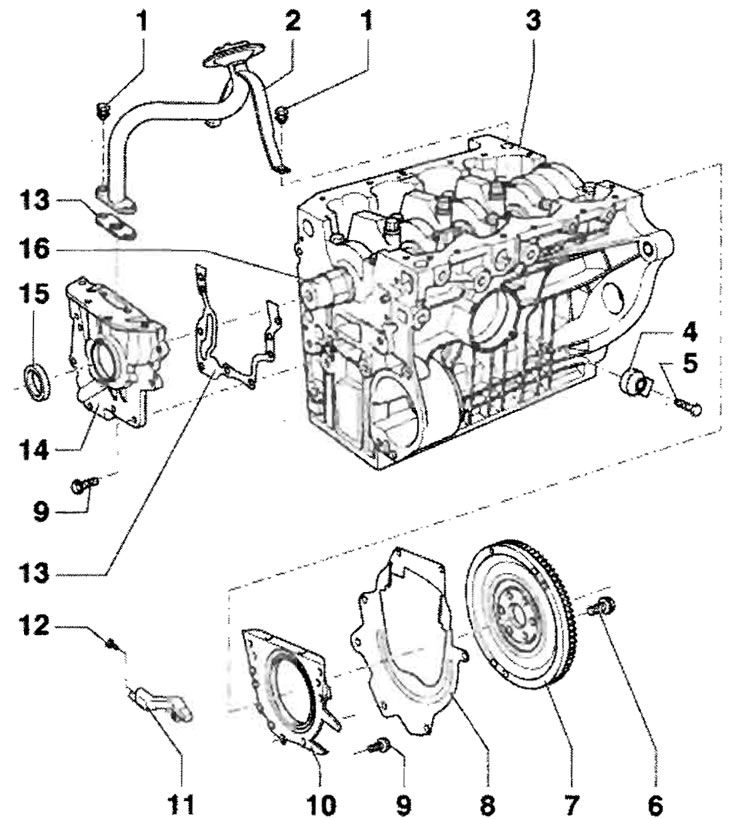 1
2
1
3
13
16
15
4
5
14
9
13
12
11
10
9
8
7
6