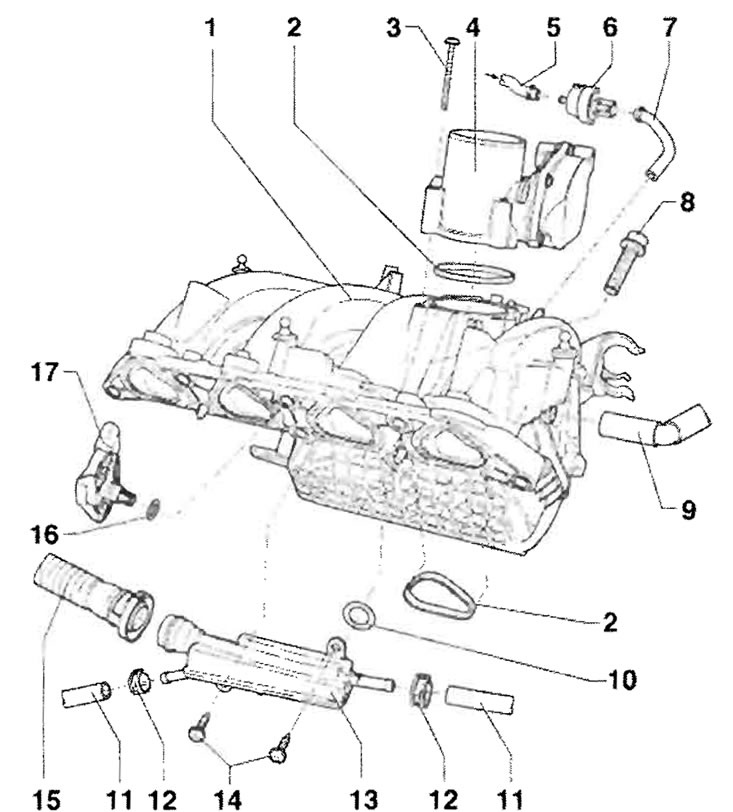 1
2
3
4
5
6
7
8
17
9
16
2
10
15
11
12
14
13
12
11