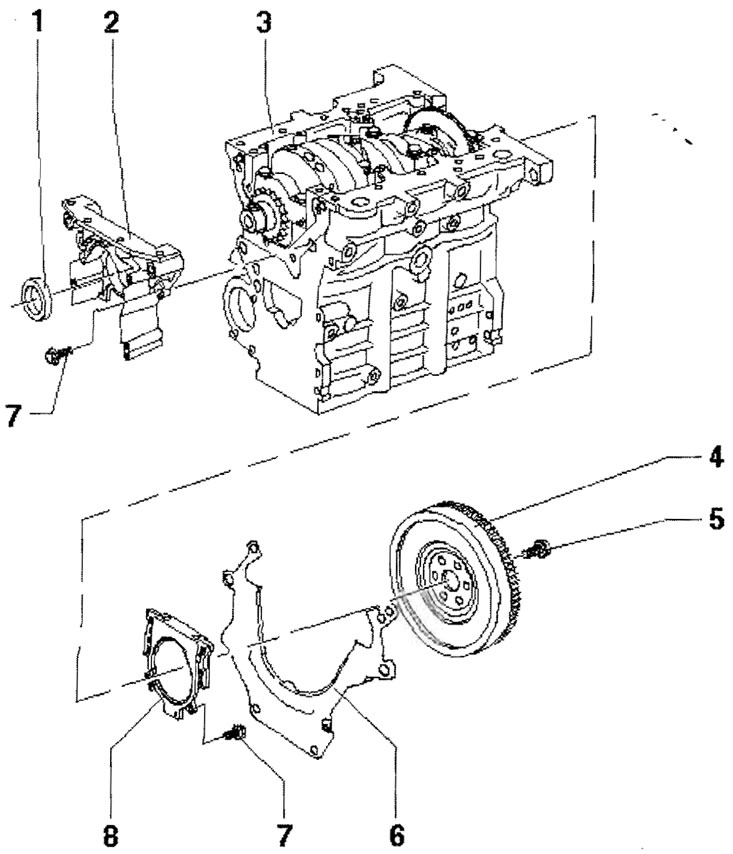 1
2
3
7
4
5
8
7
6