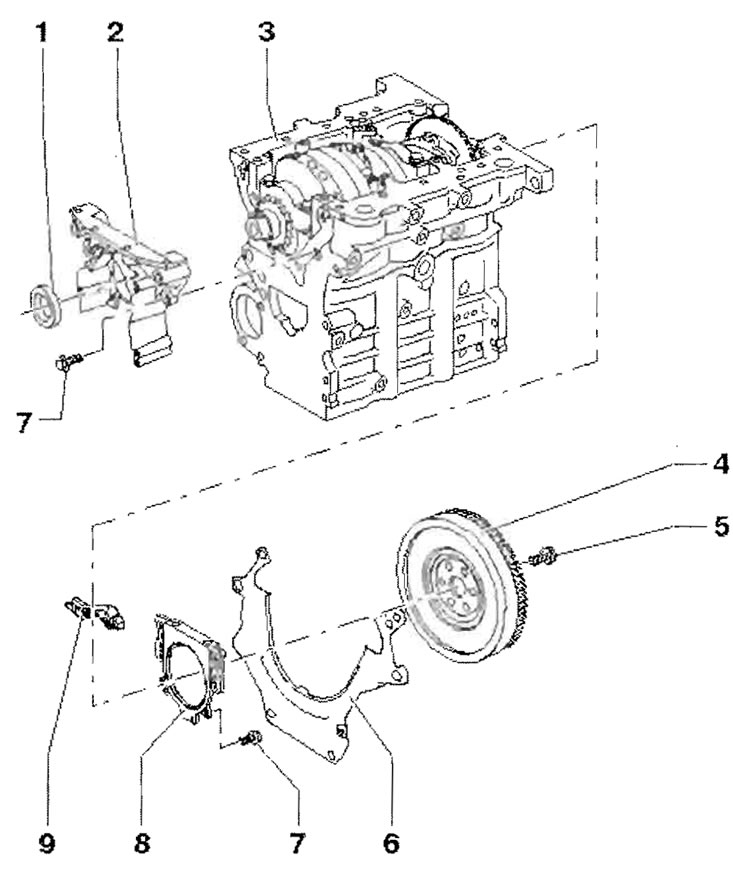 1
2
3
7
4
5
9
8
7
6