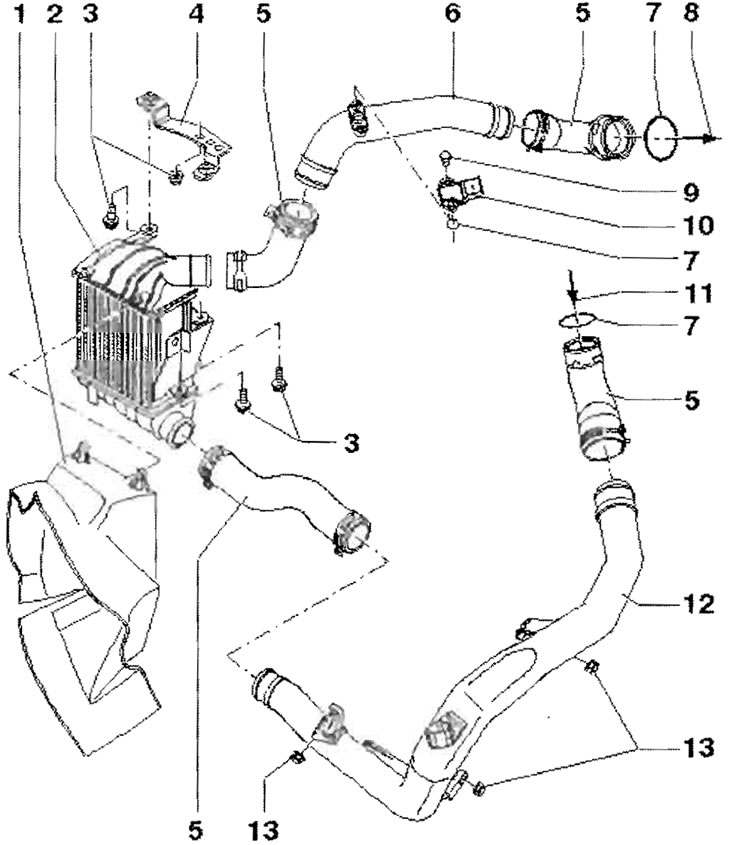 1 2 3 4 5 6 5 7 8

9

10

7

11

7

5

3

12

13

5 13