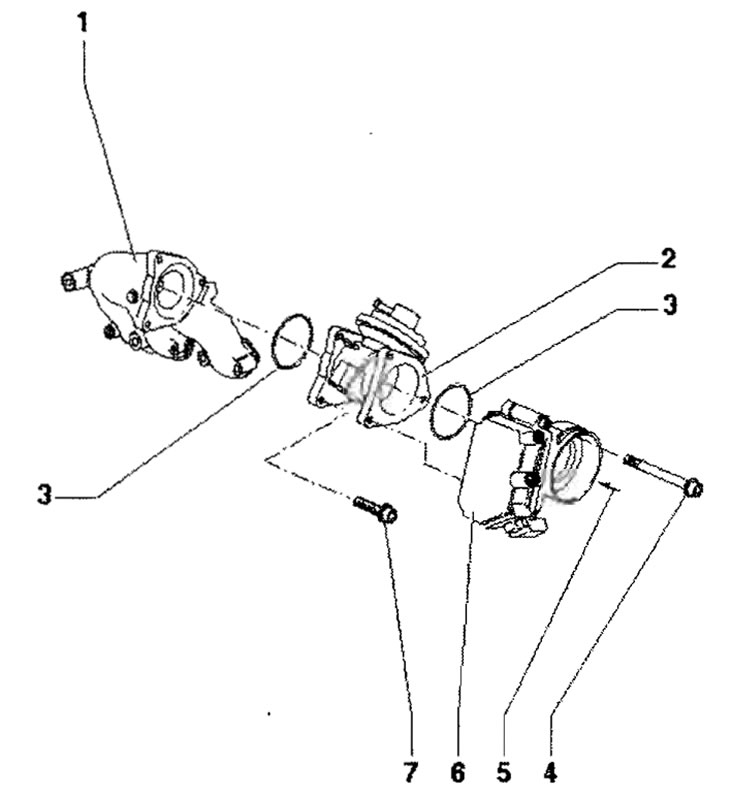 1
2
3
3
7 6 5 4