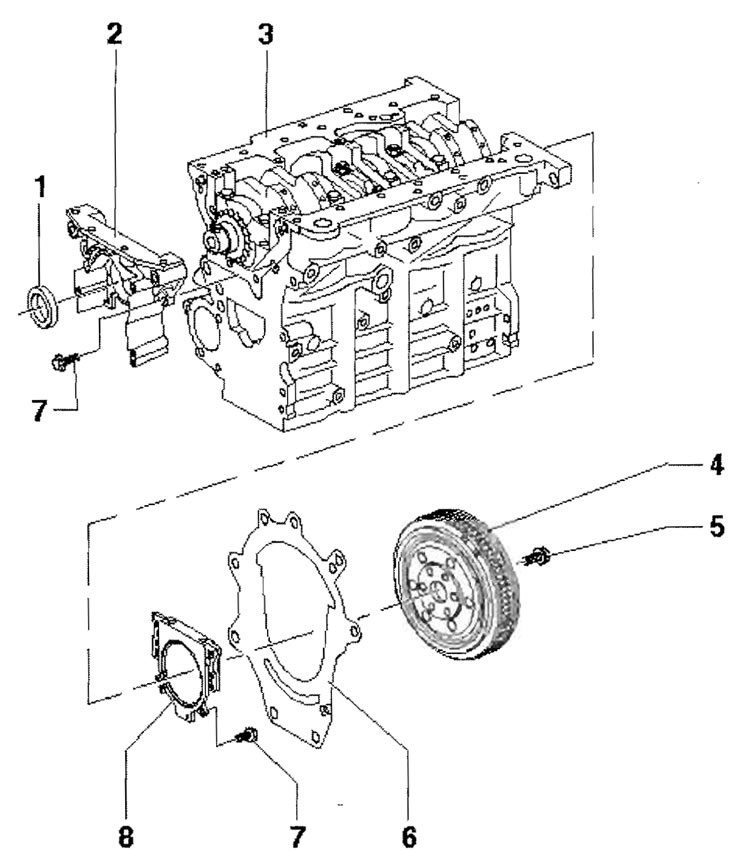 2
3
1
7
4
5
8
7
6