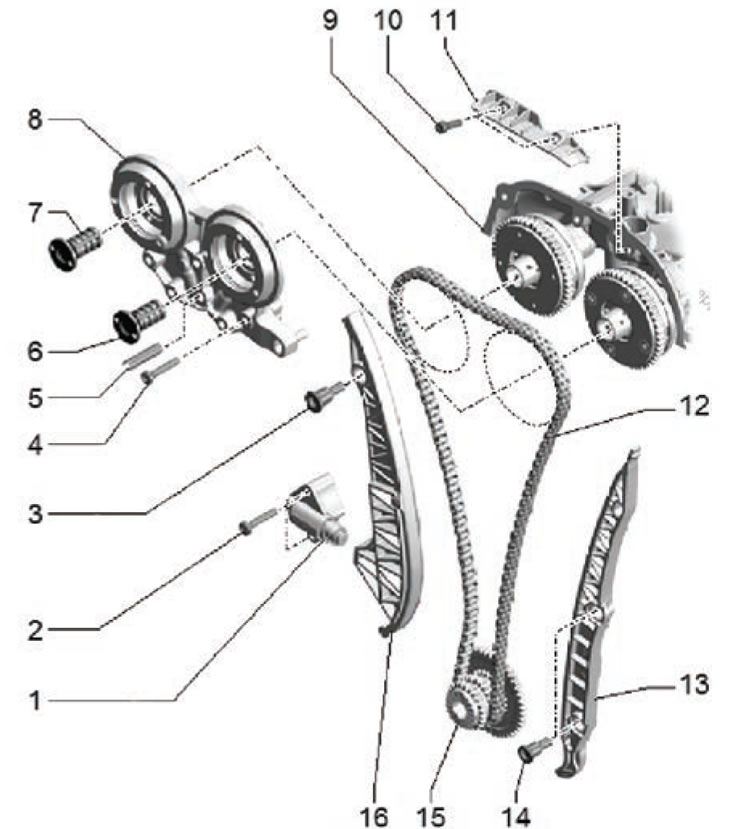 9 10 11
8
7
6
5
4
3
2
1
12
13
16 15 14