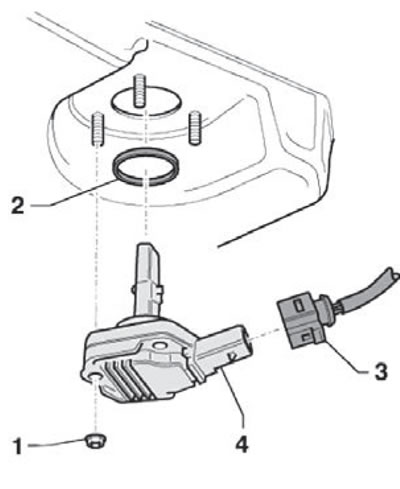 2
3
1
4