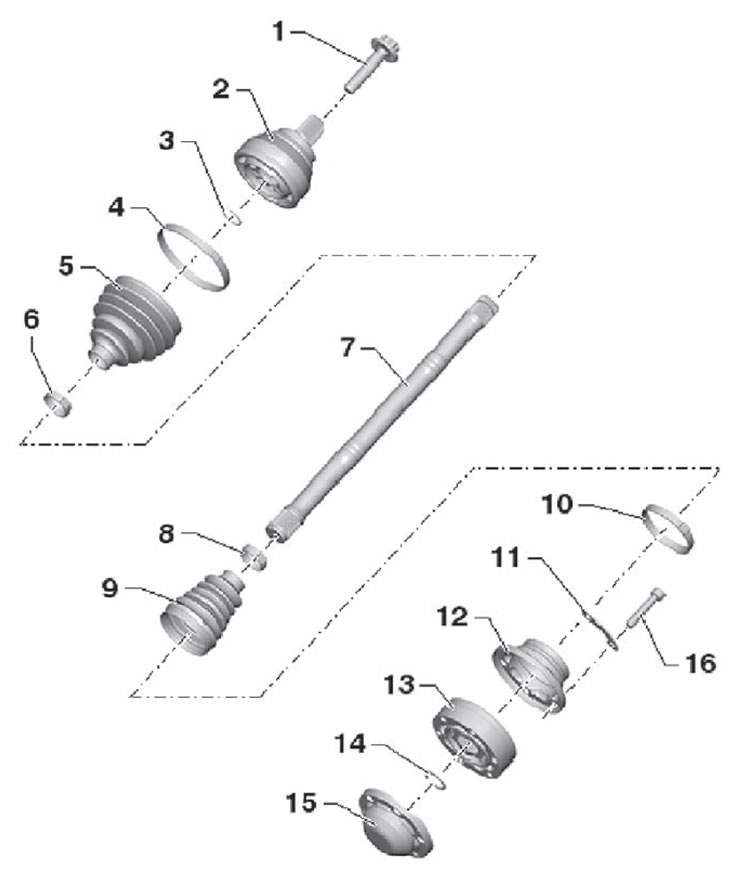 1
2
3
4
5
6
7
8
9
10
11
12
16
13
14
15