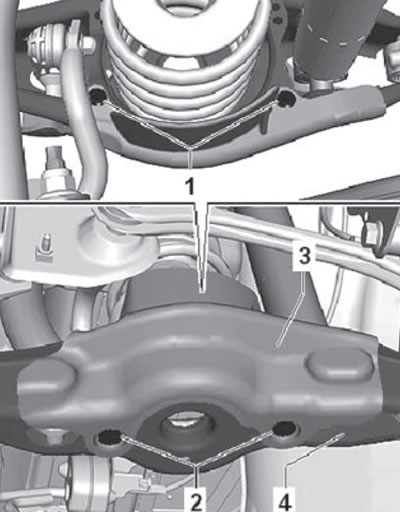 1
3
2
4