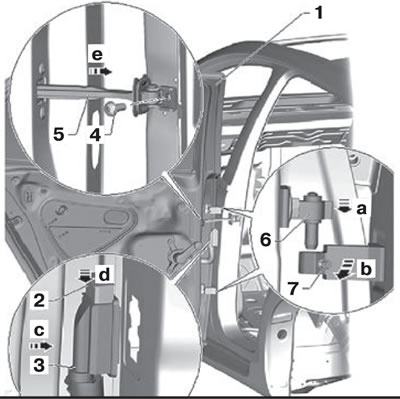 1
e
5
4
a
6
b
7
d
2
c
3