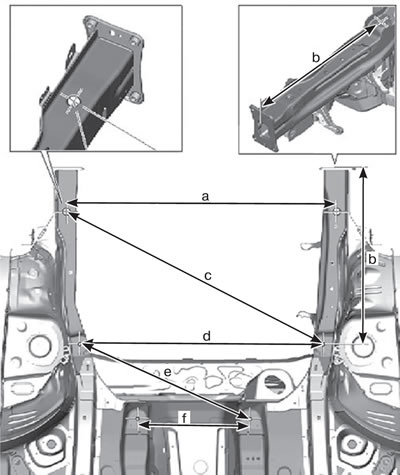 b

a

b

c

d

e

f