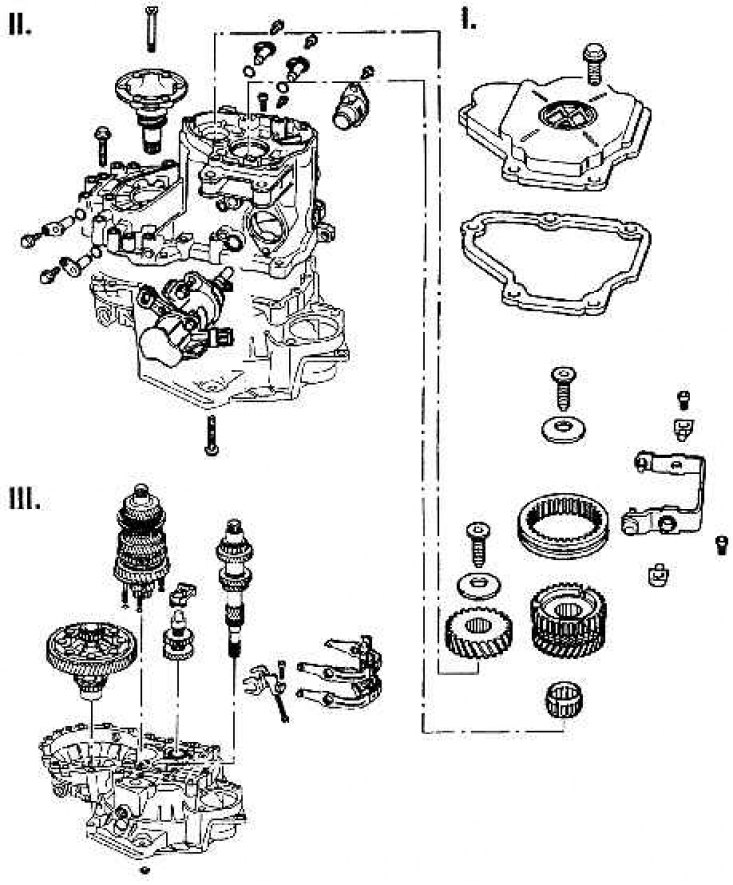 II.

I.

III.