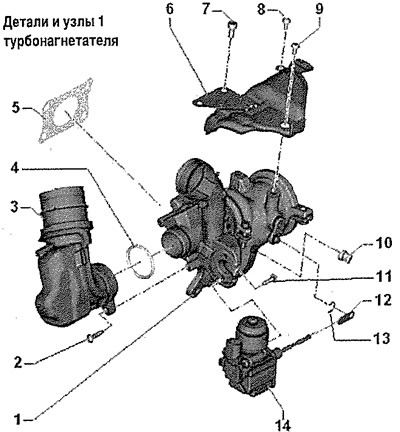 Детали и узлы 1 турбонагнетателя

6
7
8
9
5
4
3
10
11
12
13
2
1
14