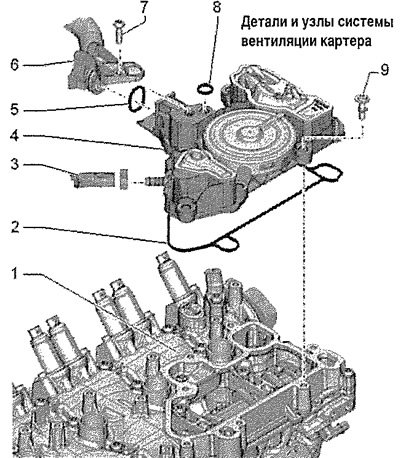 7
8
Детали и узлы системы вентиляции картера
6
9
5
4
3
2
1