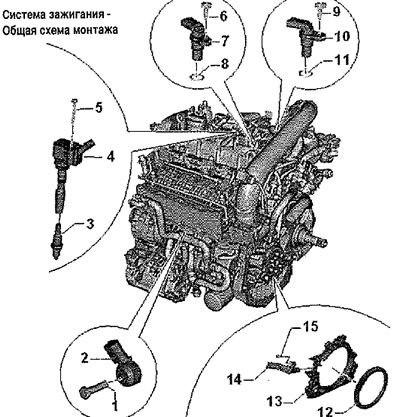 Система зажигания - Общая схема монтажа

6
7
8
9
10
11
5
4
3
2
1
15
14
13
12