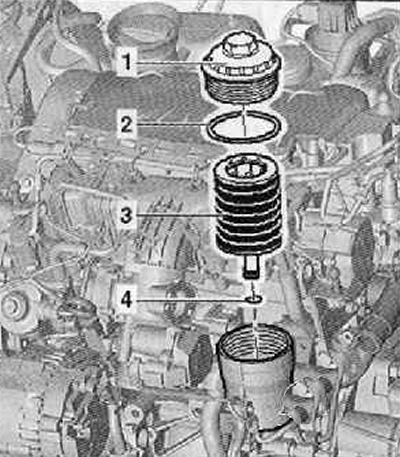 1
2
3
4