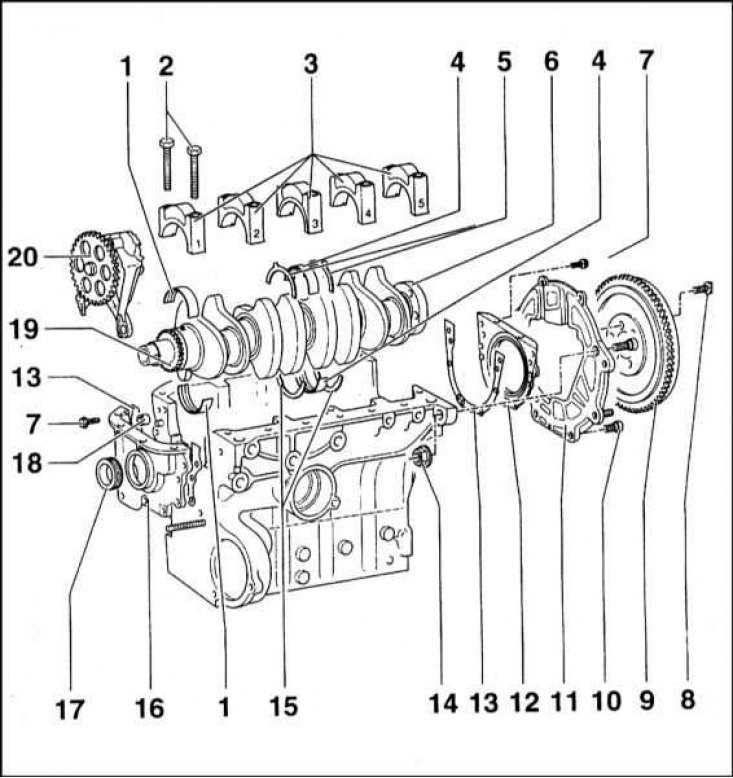 1 2 3 4 5 6 4 7

1 2 3 4 5

20

19

13

7

18

17 16 1 15 14 13 12 11 10 9 8