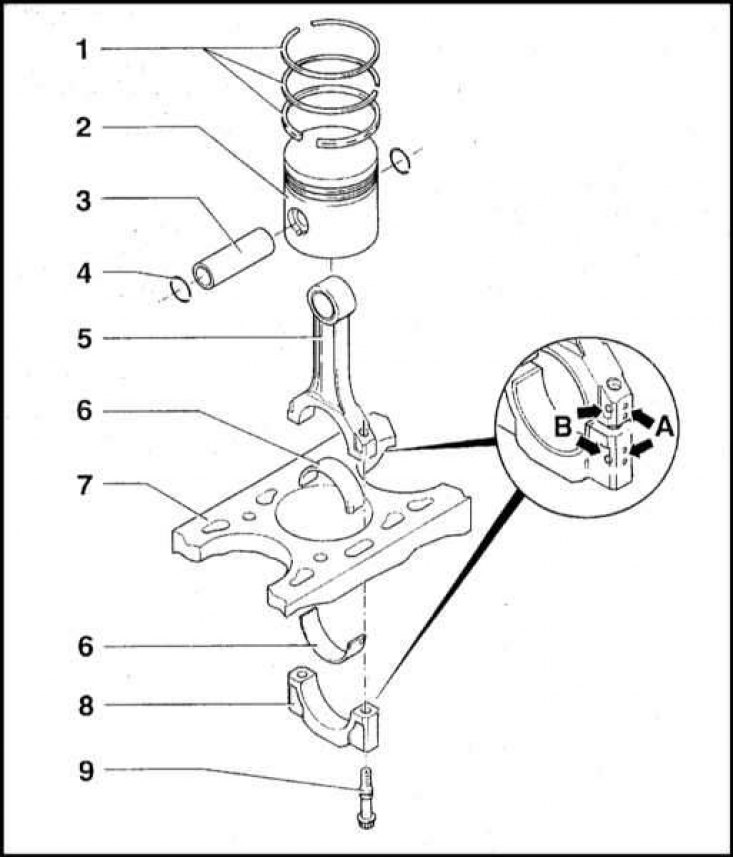 1
2
3
4
5
6
7
6
8
9
B
A