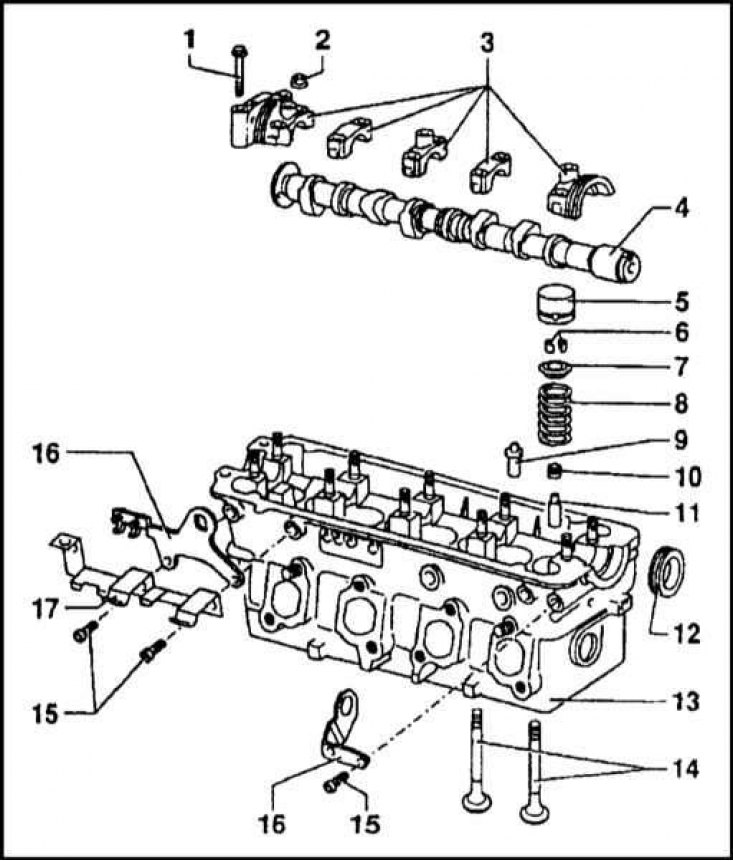 1
2
3
4
5
6
7
8
9
10
11
16
17
12
15
13
14
16
15