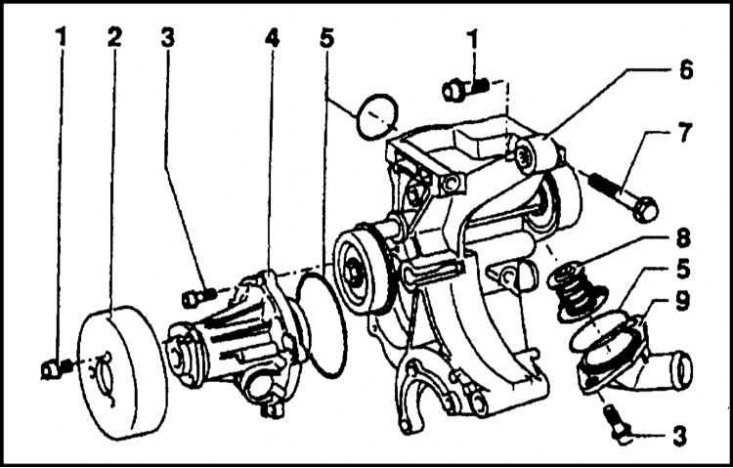 1 2 3 4 5 1 6 7 8 5 9 3