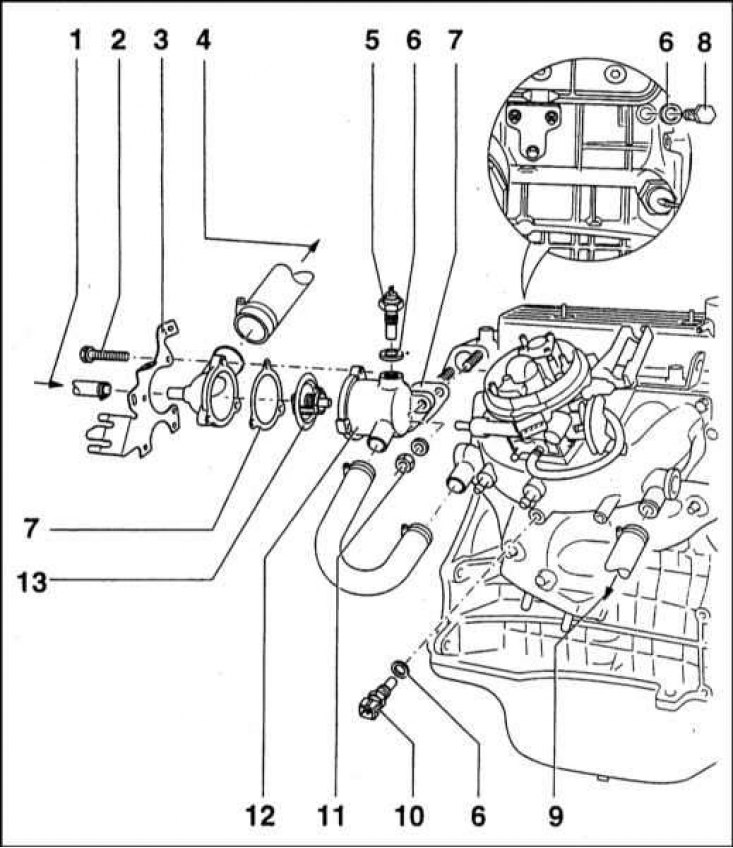 1 2 3 4 5 6 7 6 8

7

13

12 11 10 6 9