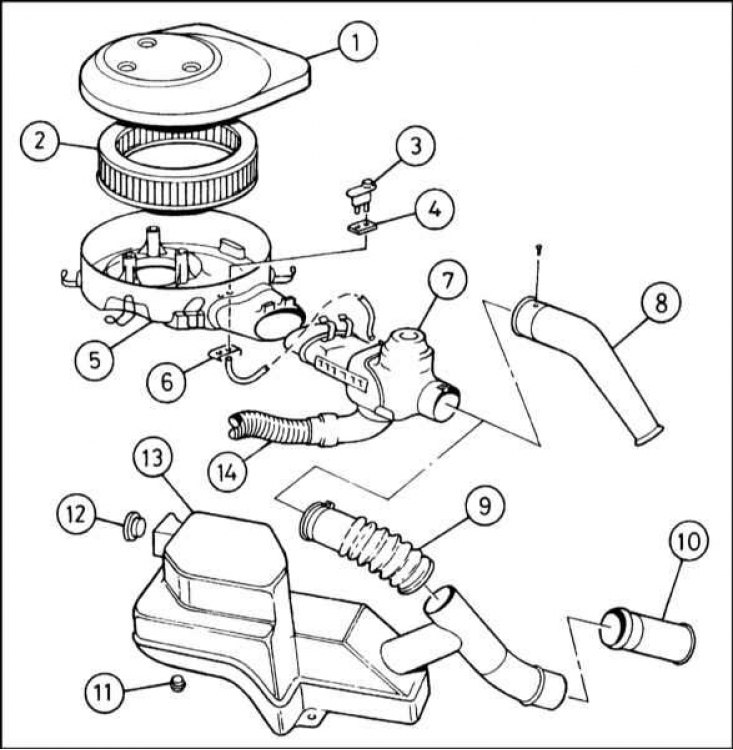 1
2
3
4
7
8
5
6
14
13
12
9
10
11