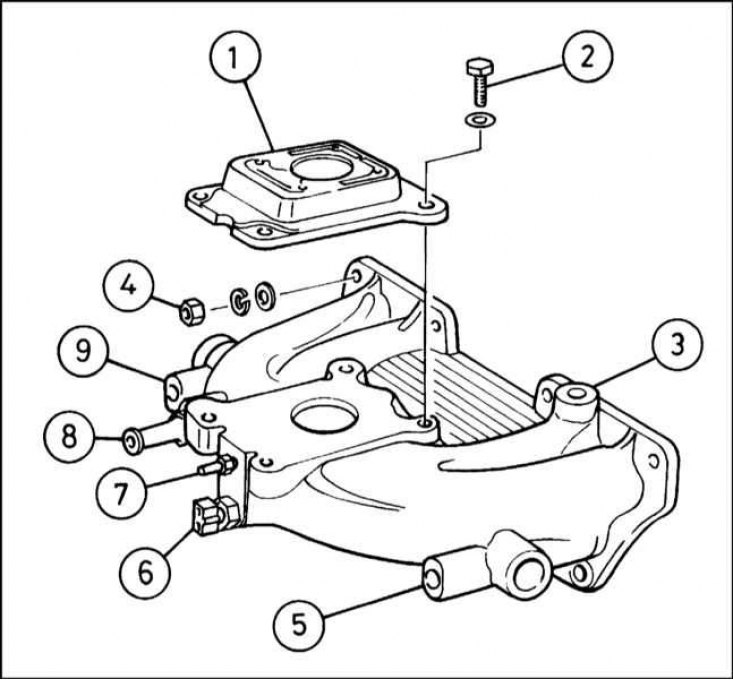 1
2
4
9
3
8
7
6
5