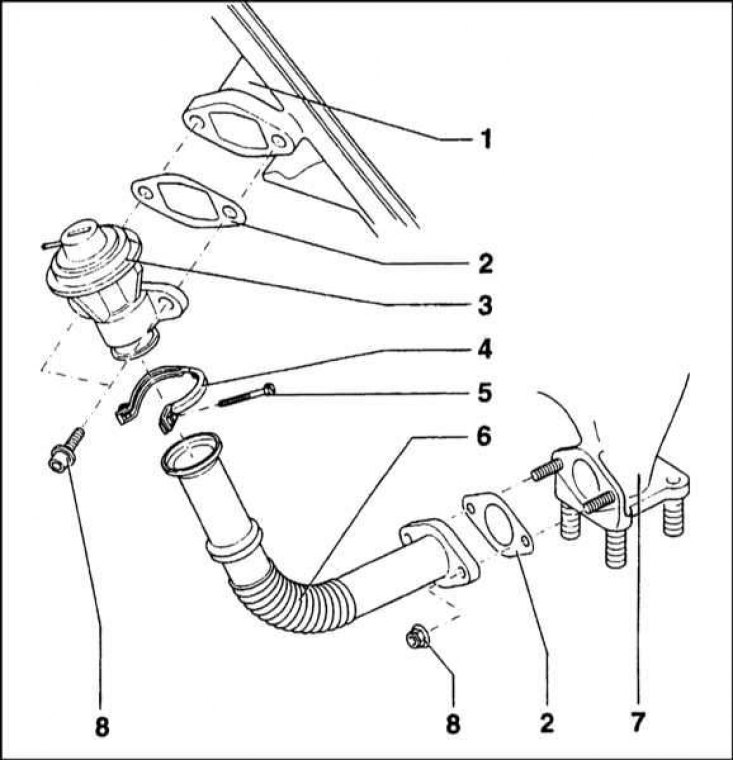 1
2
3
4
5
6
8
8
2
7