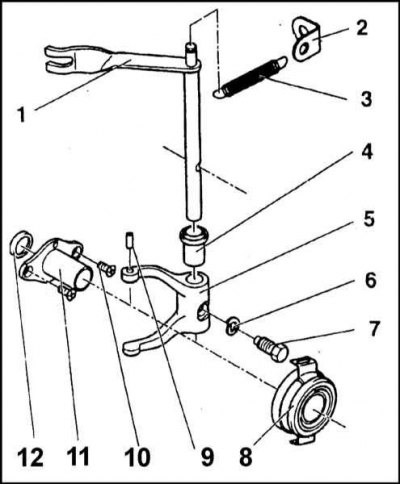 2
3
1
4
5
6
7
12
11
10
9
8