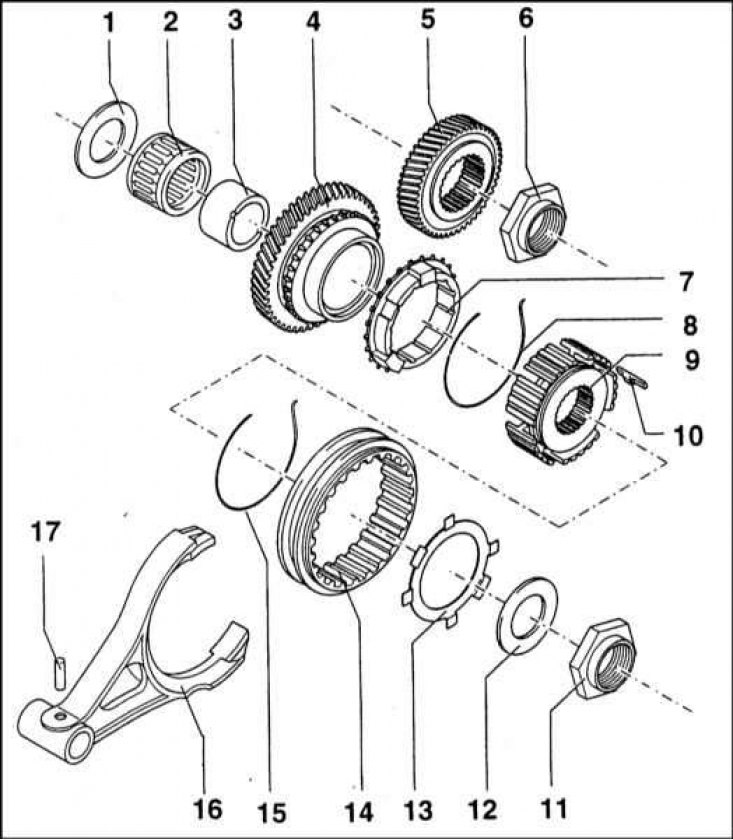 1
2
3
4
5
6
7
8
9
10
17
16
15
14
13
12
11