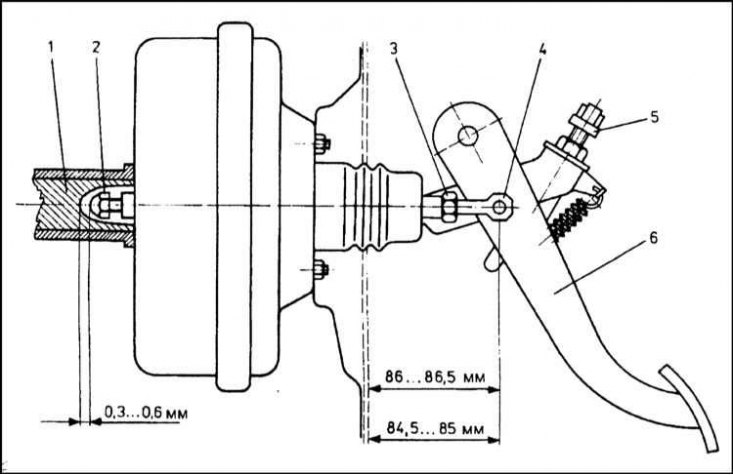 1
2
3
4
5
6
86...86,5 мм
84,5...85 мм
0,3...0,6 мм