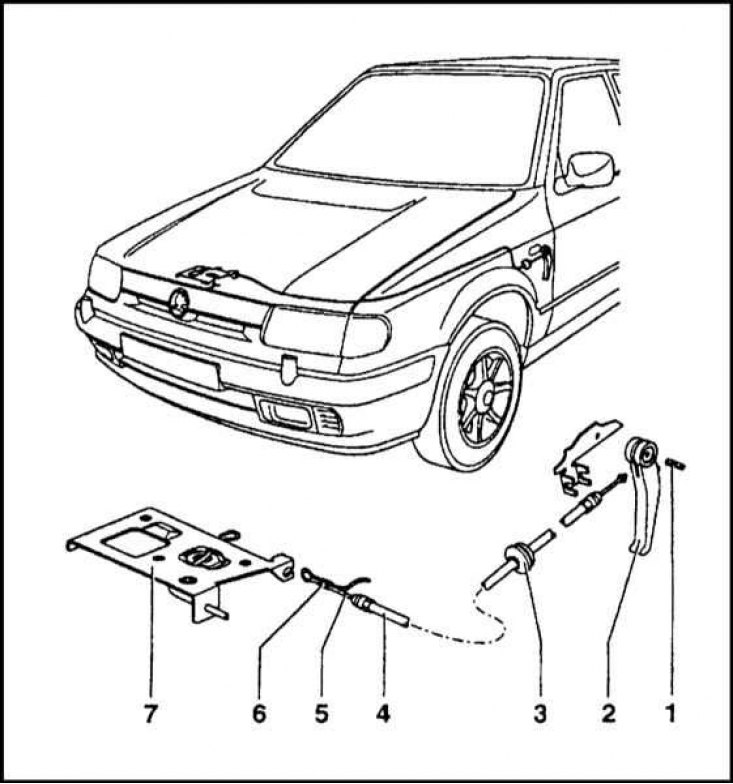 7 6 5 4 3 2 1