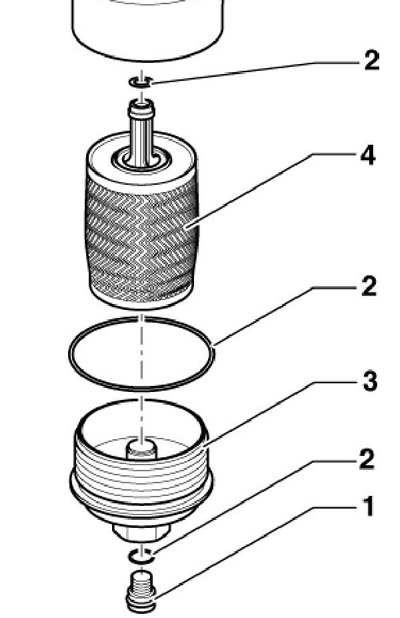 2
4
2
3
2
1