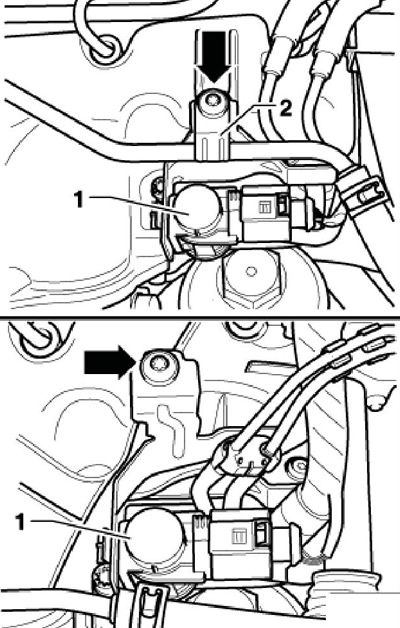 2
1
1