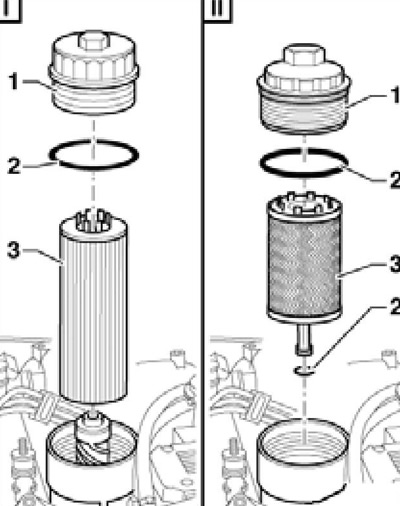 I
1
2
3

II
1
2
3
2