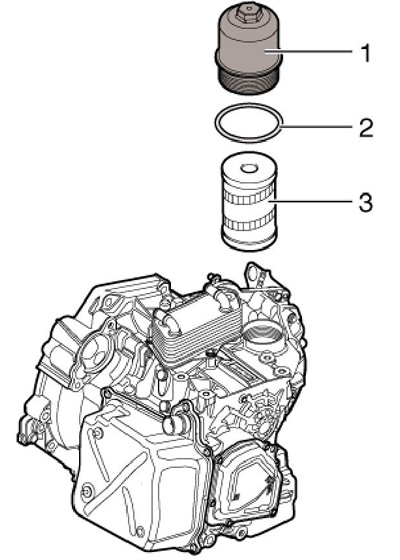 1
2
3