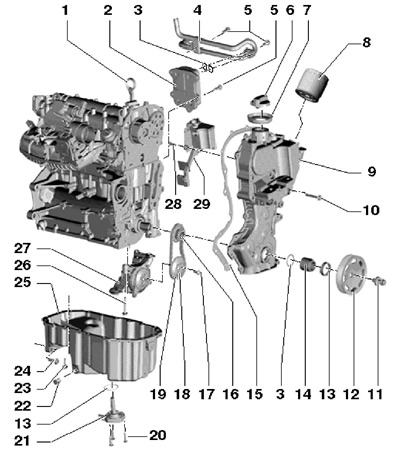 1 2 3 4 5 5 6 7
8
9
10
28 29
27
26
25
24
23
22
13
21
20
19 18 17 16 15 3 14 13 12 11