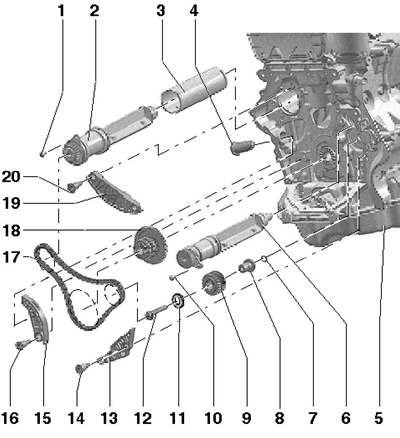 1
2
3
4
20
19
18
17
16
15
14
13
12
11
10
9
8
7
6
5