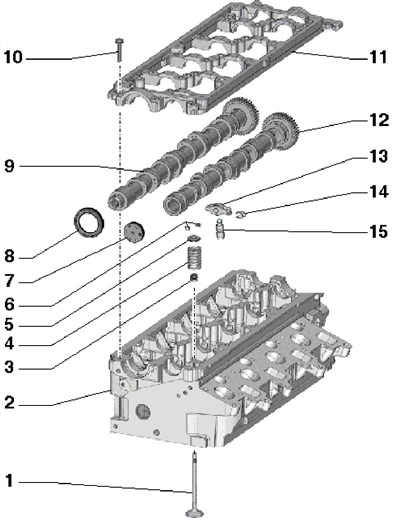 10
11
12
9
13
14
15
8
7
6
5
4
3
2
1