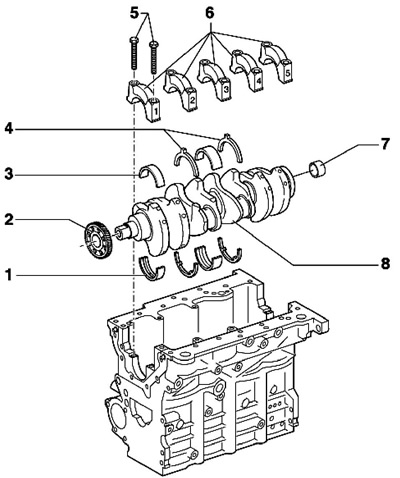 5
6
1
2
3
4
5
4
7
3
2
8
1