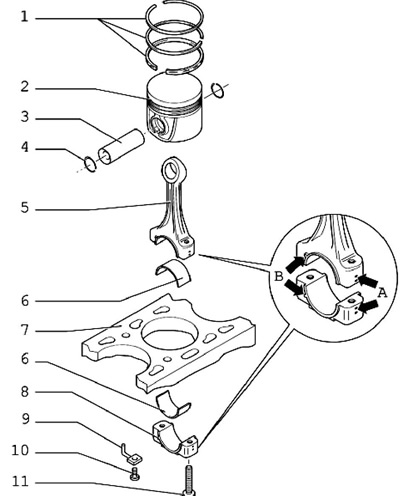 1
2
3
4
5
6
7
6
8
9
10
11
B
A