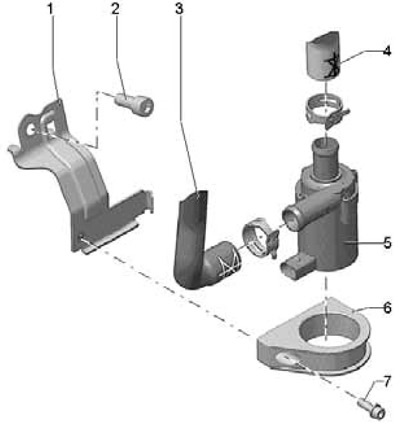 1
2
3
4
5
6
7